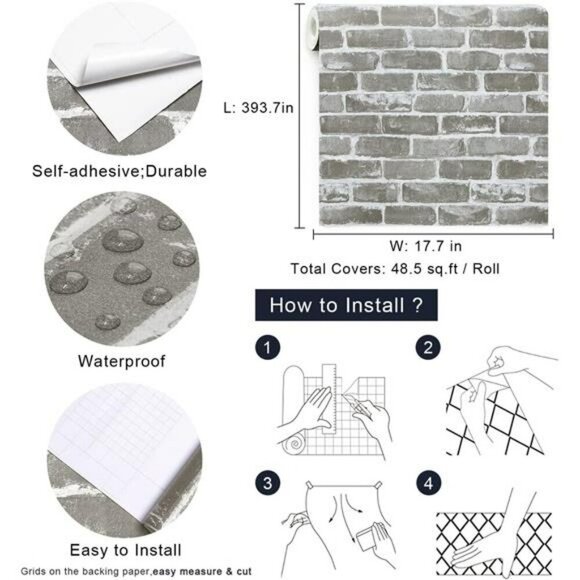 Self-adhesive;Durable

Waterproof

Easy to Install

Grids on the backing paper,easy measure & cut

L: 393.7in

W: 17.7 in

Total Covers: 48.5 sq.ft / Roll

How to Install ?

1

2

3

4